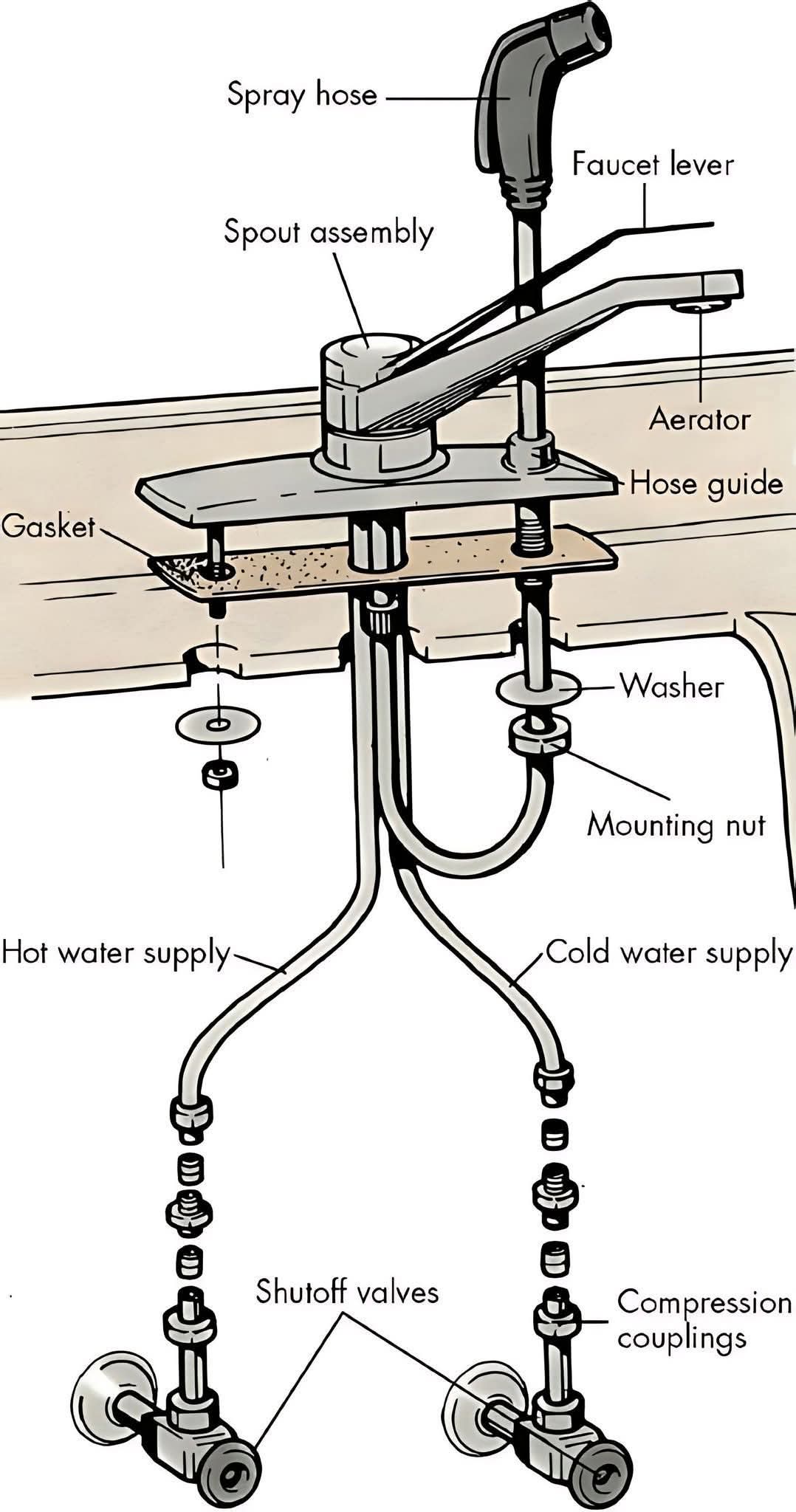 Spray hose

Faucet lever

Spout assembly

Aerator

Hose guide

Gasket

Washer

Mounting nut

Hot water supply

Cold water supply

Shutoff valves

Compression couplings